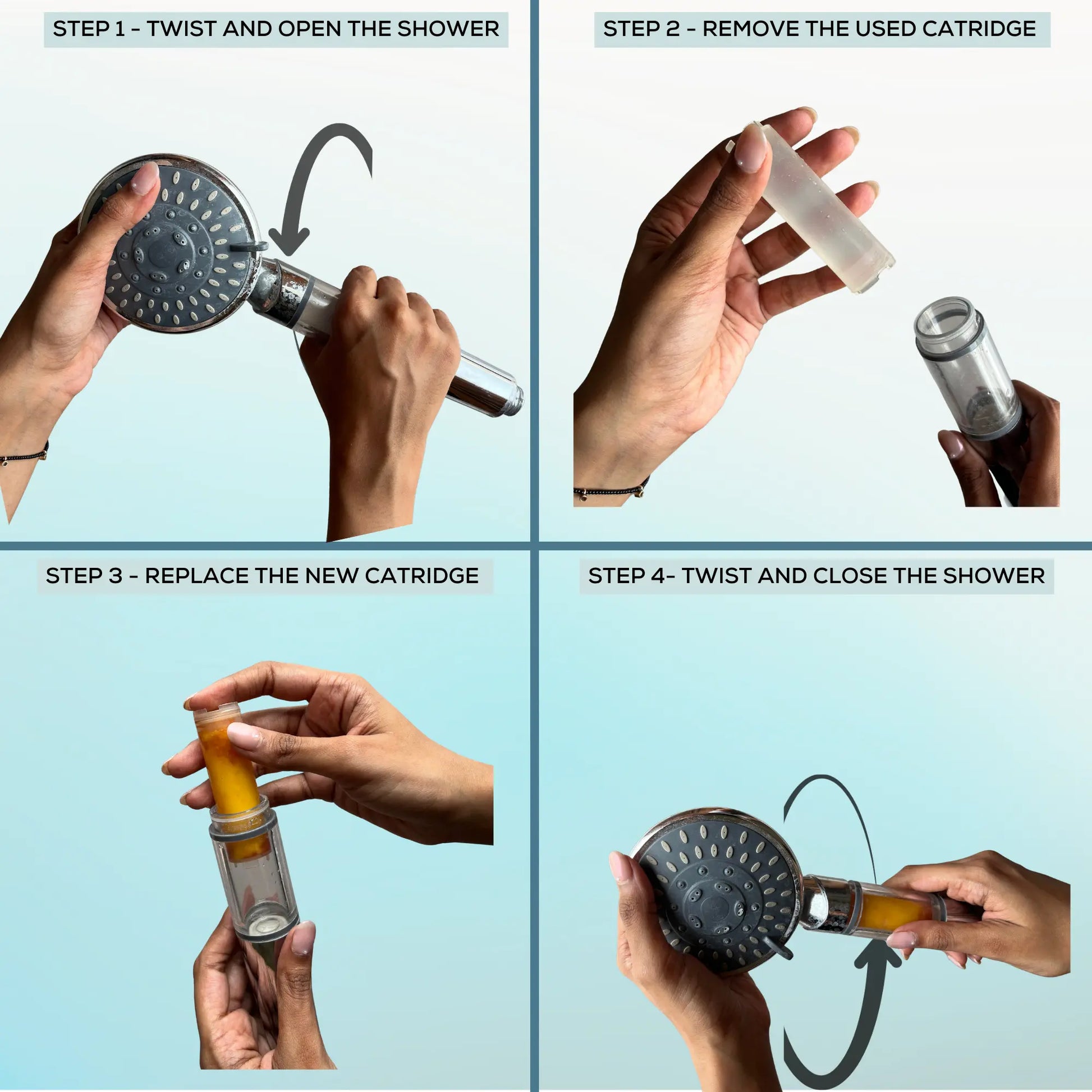 STEP 1 - TWIST AND OPEN THE SHOWER

STEP 2 - REMOVE THE USED CATRIDGE

STEP 3 - REPLACE THE NEW CATRIDGE

STEP 4- TWIST AND CLOSE THE SHOWER