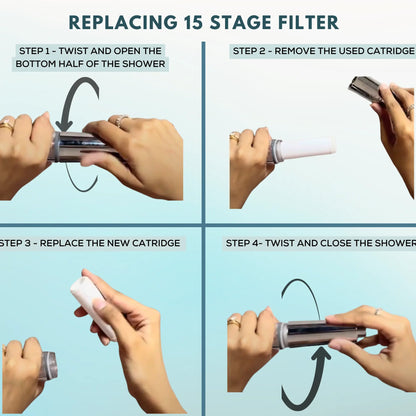 REPLACING 15 STAGE FILTER

STEP 1 - TWIST AND OPEN THE BOTTOM HALF OF THE SHOWER

STEP 2 - REMOVE THE USED CATRIDGE

STEP 3 - REPLACE THE NEW CATRIDGE

STEP 4- TWIST AND CLOSE THE SHOWER